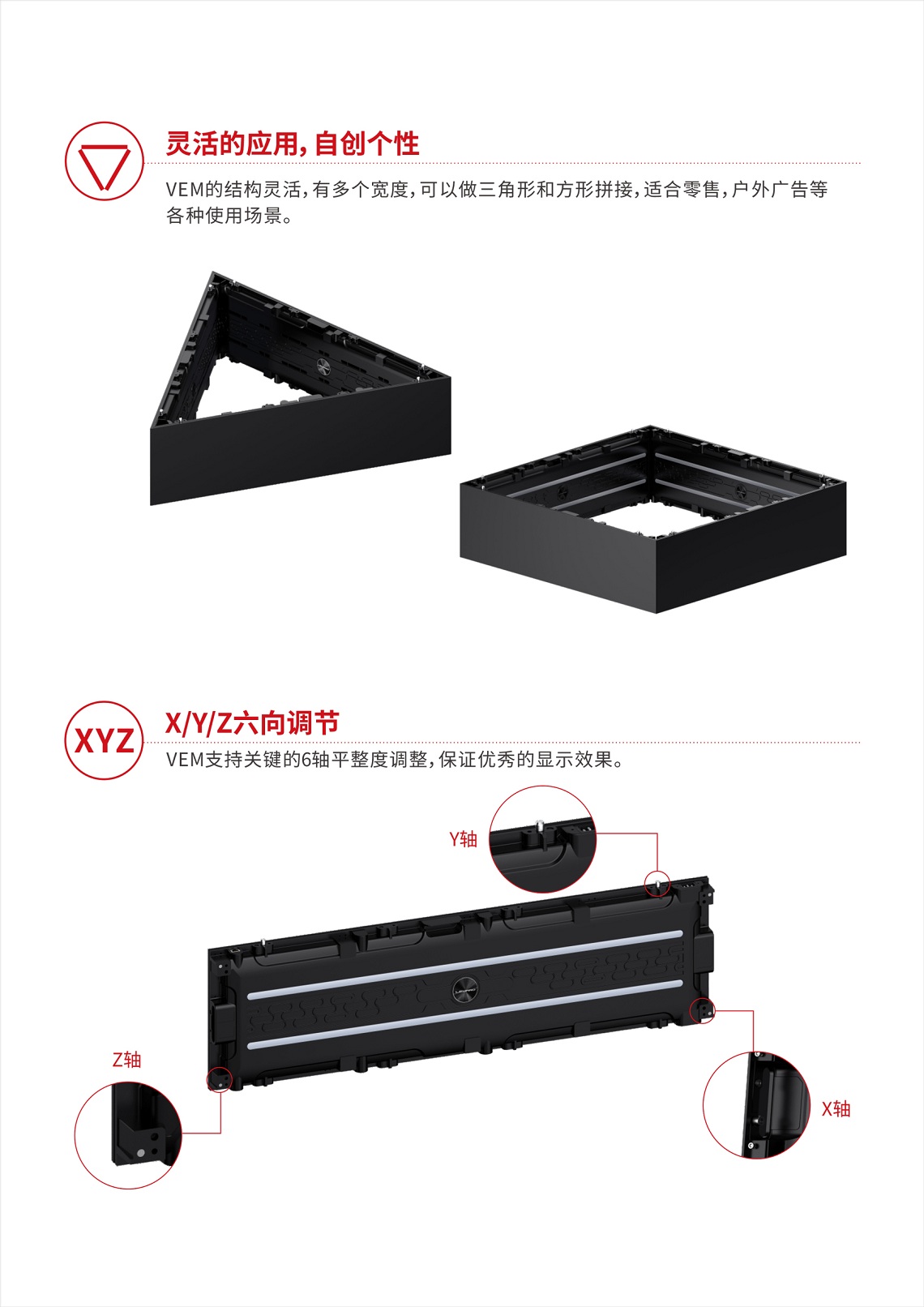 灵活的应用，自创个性

VEM的结构灵活，有多个宽度，可以做三角形和方形拼接，适合零售，户外广告等各种使用场景。

XYZ

X/Y/Z六向调节

VEM支持关键的6轴平整度调整，保证优秀的显示效果。

Y轴

Z轴

X轴